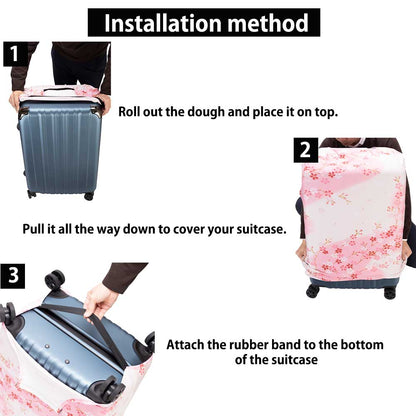 Installation method

1

Roll out the dough and place it on top.

2

Pull it all the way down to cover your suitcase.

3

Attach the rubber band to the bottom of the suitcase